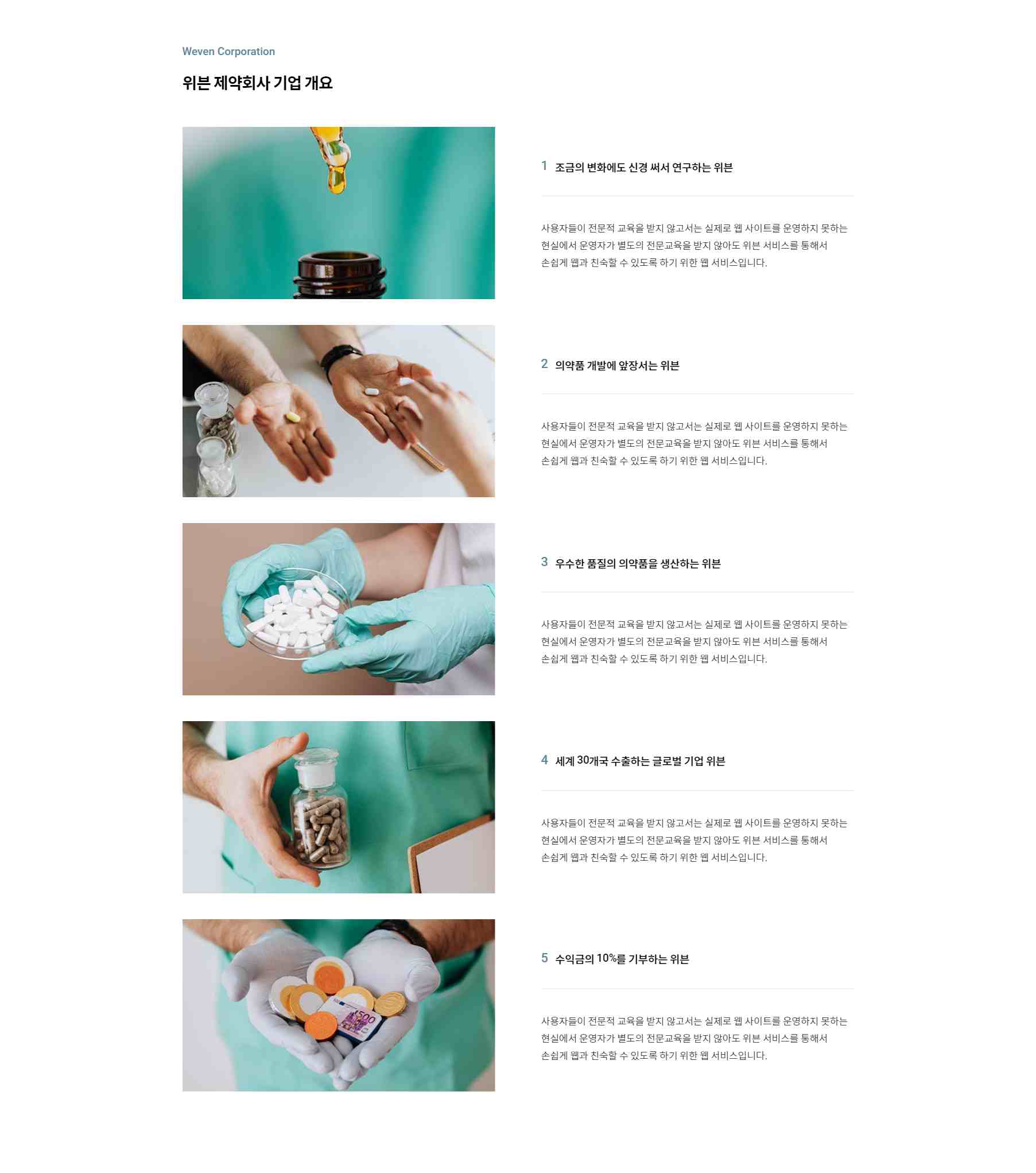 Weven Corporation

위븐 제약회사 기업 개요

1 조금의 변화에도 신경 써서 연구하는 위븐

사용자들이 전문적 교육을 받지 않고서는 실제로 웹 사이트를 운영하지 못하는 현실에서 운영자가 별도의 전문교육을 받지 않아도 위븐 서비스를 통해서 손쉽게 웹과 친숙할 수 있도록 하기 위한 웹 서비스입니다.

2 의약품 개발에 앞장서는 위븐

사용자들이 전문적 교육을 받지 않고서는 실제로 웹 사이트를 운영하지 못하는 현실에서 운영자가 별도의 전문교육을 받지 않아도 위븐 서비스를 통해서 손쉽게 웹과 친숙할 수 있도록 하기 위한 웹 서비스입니다.

3 우수한 품질의 의약품을 생산하는 위븐

사용자들이 전문적 교육을 받지 않고서는 실제로 웹 사이트를 운영하지 못하는 현실에서 운영자가 별도의 전문교육을 받지 않아도 위븐 서비스를 통해서 손쉽게 웹과 친숙할 수 있도록 하기 위한 웹 서비스입니다.

4 세계 30개국 수출하는 글로벌 기업 위븐

사용자들이 전문적 교육을 받지 않고서는 실제로 웹 사이트를 운영하지 못하는 현실에서 운영자가 별도의 전문교육을 받지 않아도 위븐 서비스를 통해서 손쉽게 웹과 친숙할 수 있도록 하기 위한 웹 서비스입니다.

5 수익금의 10%를 기부하는 위븐

사용자들이 전문적 교육을 받지 않고서는 실제로 웹 사이트를 운영하지 못하는 현실에서 운영자가 별도의 전문교육을 받지 않아도 위븐 서비스를 통해서 손쉽게 웹과 친숙할 수 있도록 하기 위한 웹 서비스입니다.