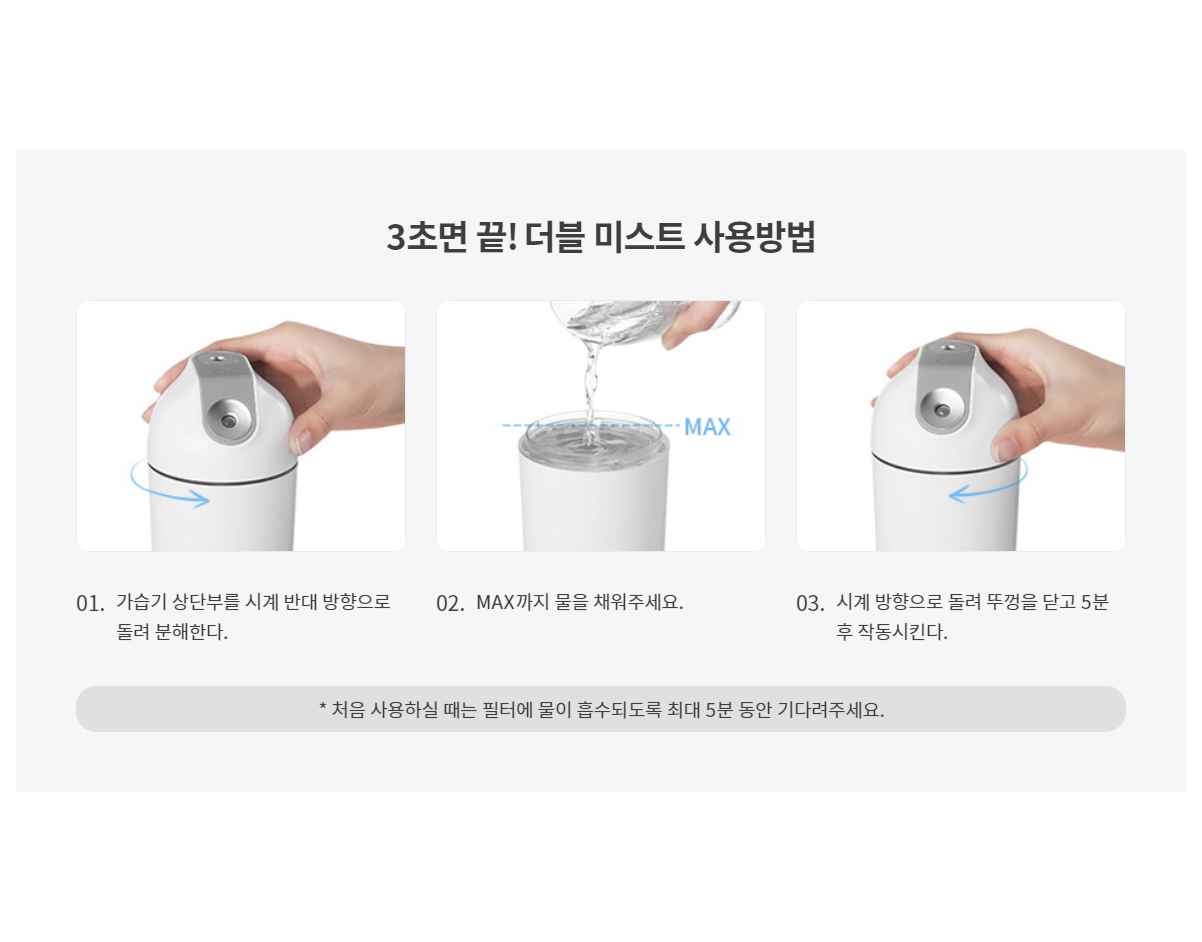 3초면 끝! 더블 미스트 사용방법

MAX

01. 가습기 상단부를 시계 반대 방향으로 돌려 분해한다.

02. MAX까지 물을 채워주세요.

03. 시계 방향으로 돌려 뚜껑을 닫고 5분 후 작동시킨다.

* 처음 사용하실 때는 필터에 물이 흡수되도록 최대 5분 동안 기다려주세요.